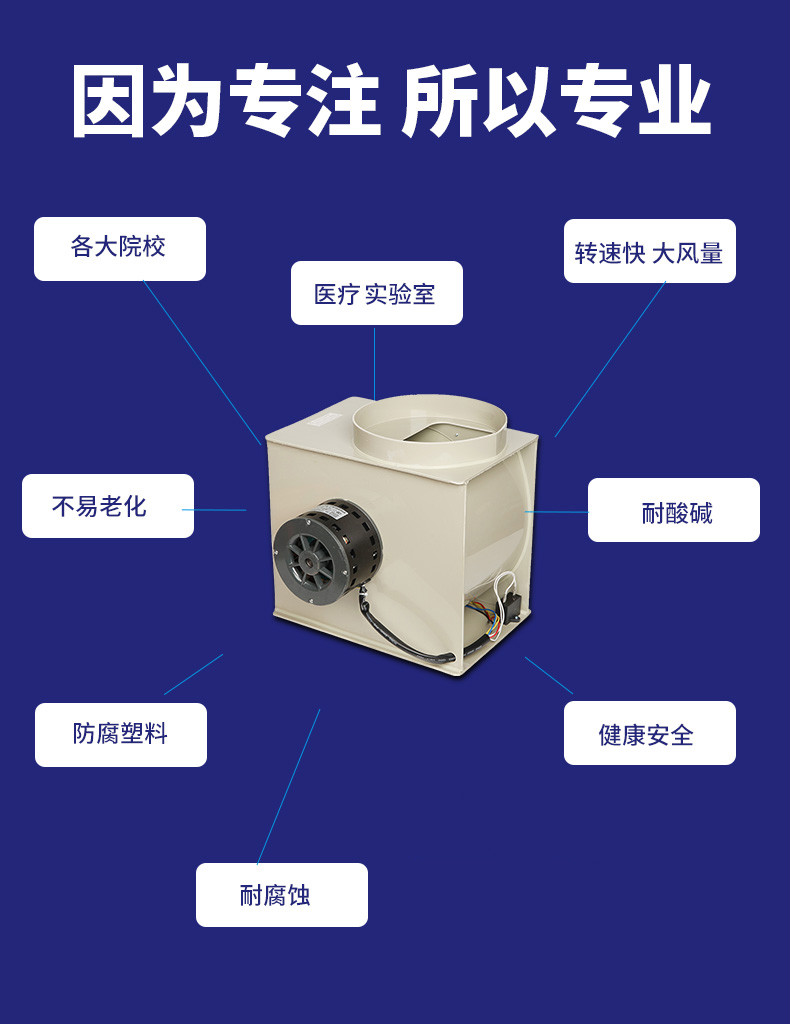 因为专注 所以专业

各大院校

医疗 实验室

转速快 大风量

不易老化

耐酸碱

防腐塑料

健康安全

耐腐蚀